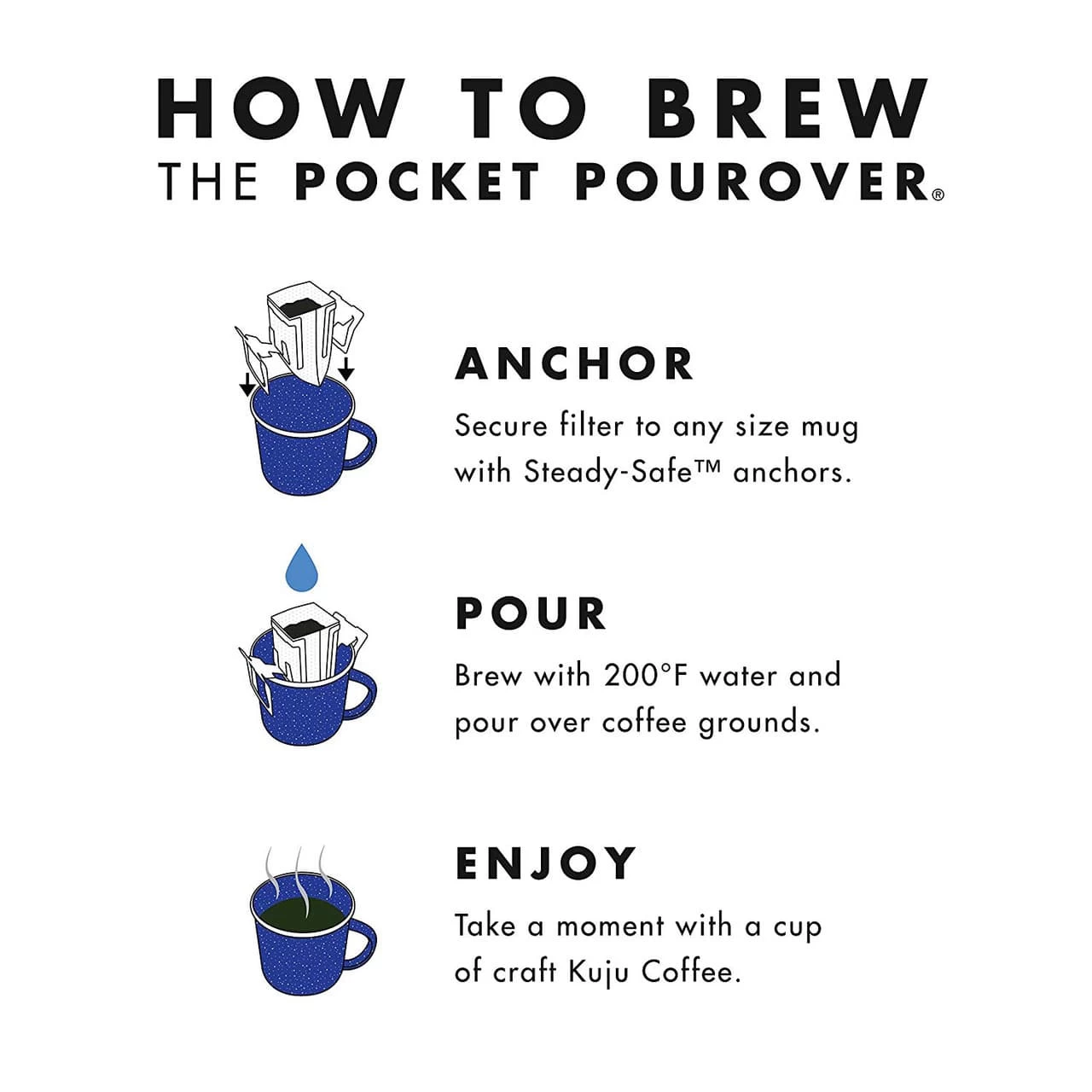 HOW TO BREW
THE POCKET POUROVER®

ANCHOR
Secure filter to any size mug with Steady-Safe™ anchors.

POUR
Brew with 200°F water and pour over coffee grounds.

ENJOY
Take a moment with a cup of craft Kuju Coffee.